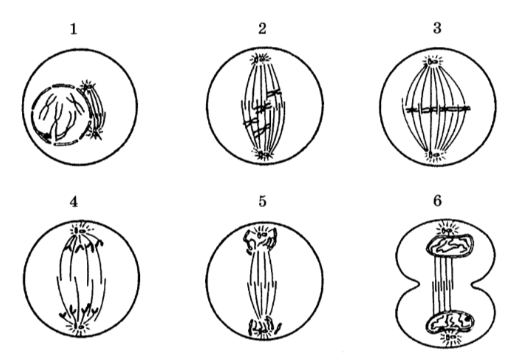 1

2

3

4

5

6