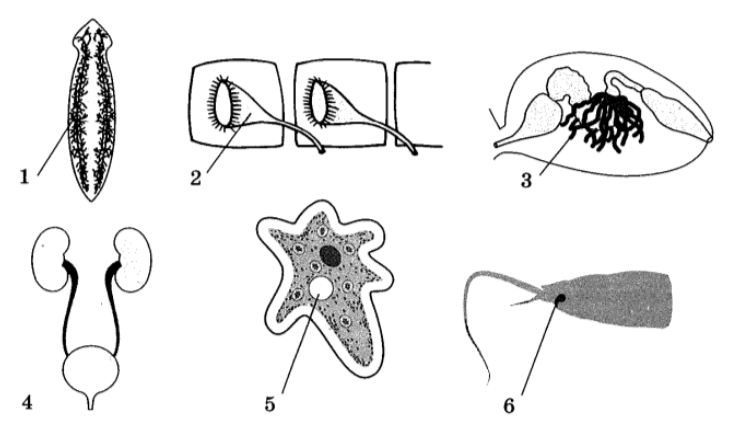 1
2
3
4
5
6